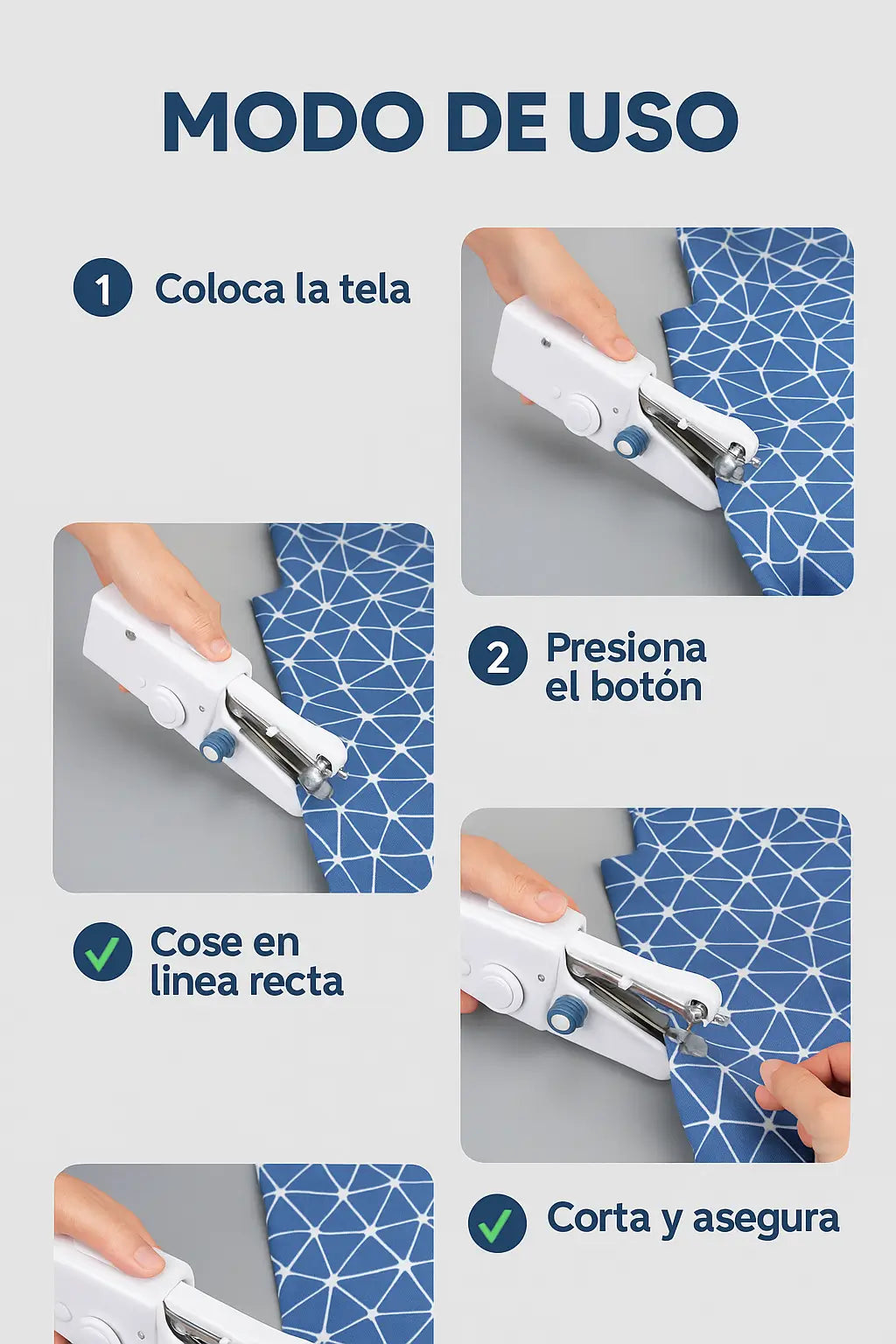 MODO DE USO

1 Coloca la tela

2 Presiona el botón

Cose en linea recta

Corta y asegura