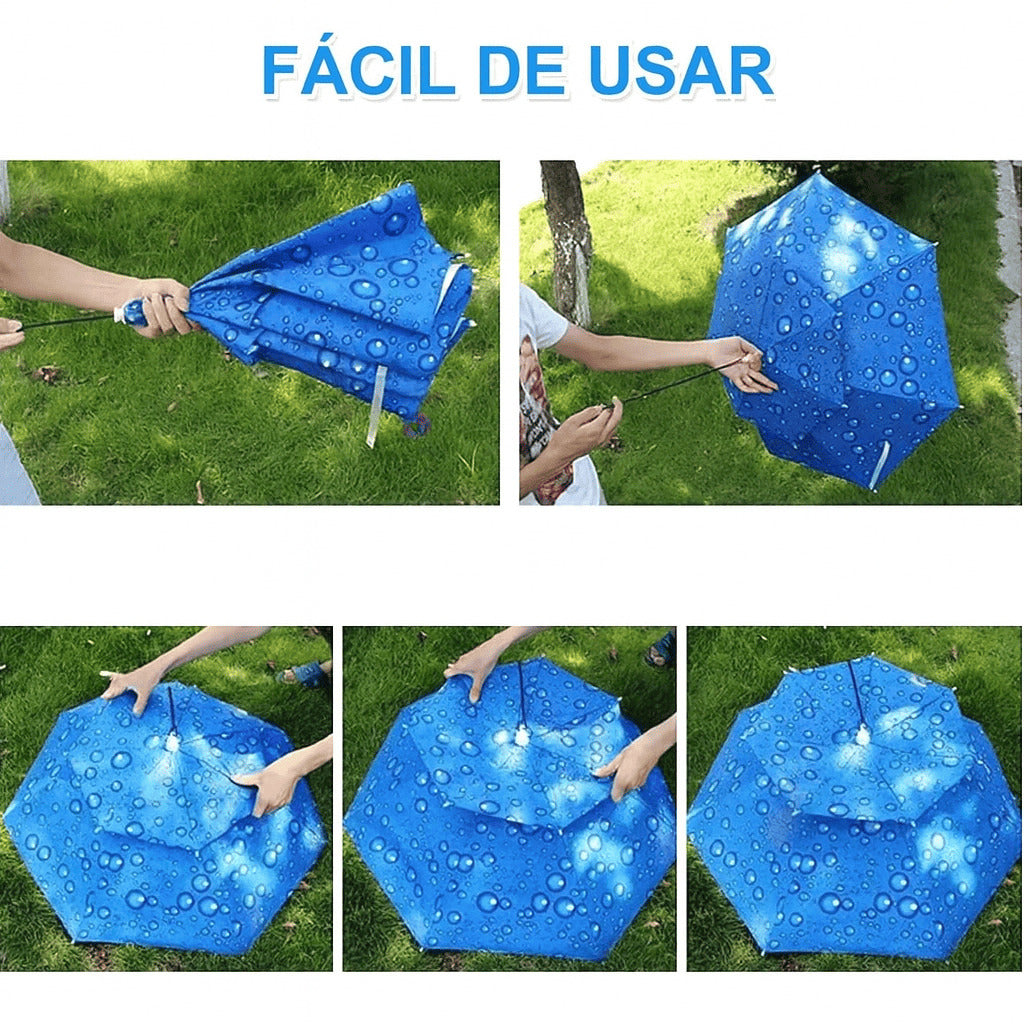 FÁCIL DE USAR